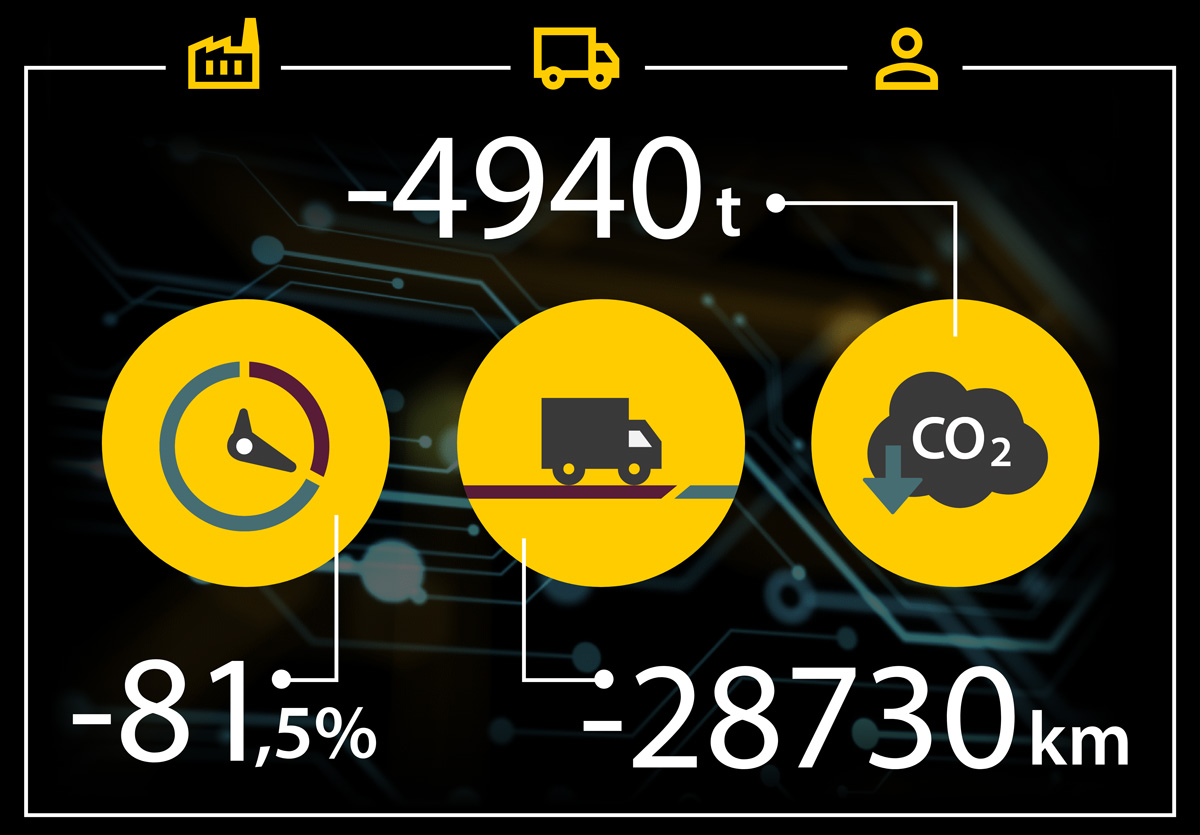 -4940 t

$CO_2$

-81,5%

-28730 km